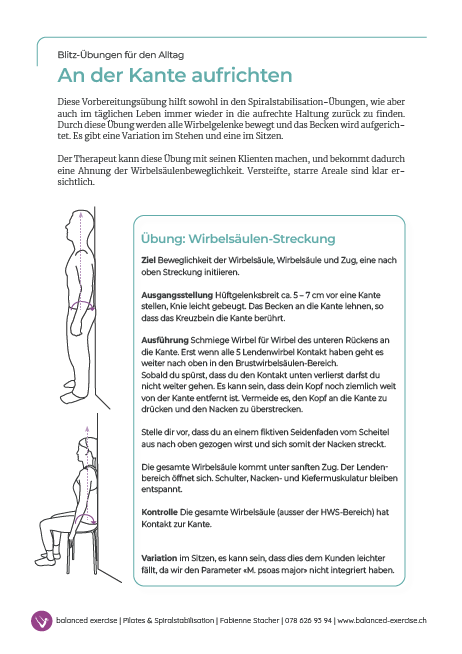 Blitz-Übungen für den Alltag

An der Kante aufrichten

Diese Vorbereitungsübung hilft sowohl in den Spiralstabilisation-Übungen, wie aber auch im täglichen Leben immer wieder in die aufrechte Haltung zurück zu finden. Durch diese Übung werden alle Wirbelgelenke bewegt und das Becken wird aufgerichtet. Es gibt eine Variation im Stehen und eine im Sitzen.

Der Therapeut kann diese Übung mit seinen Klienten machen, und bekommt dadurch eine Ahnung der Wirbelsäulenbeweglichkeit. Versteifte, starre Areale sind klar ersichtlich.

Übung: Wirbelsäulen-Streckung

Ziel Beweglichkeit der Wirbelsäule, Wirbelsäule und Zug, eine nach oben Streckung initiieren.

Ausgangsstellung Hüftgelenksbreit ca. 5 – 7 cm vor eine Kante stellen, Knie leicht gebeugt. Das Becken an die Kante lehnen, so dass das Kreuzbein die Kante berührt.

Ausführung Schmiege Wirbel für Wirbel des unteren Rückens an die Kante. Erst wenn alle 5 Lendenwirbel Kontakt haben geht es weiter nach oben in den Brustwirbelsäulen-Bereich.
Sobald du spürst, dass du den Kontakt unten verlierst darfst du nicht weiter gehen. Es kann sein, dass dein Kopf noch ziemlich weit von der Kante entfernt ist. Vermeide es, den Kopf an die Kante zu drücken und den Nacken zu überstrecken.

Stelle dir vor, dass du an einem fiktiven Seidenfaden vom Scheitel aus nach oben gezogen wirst und sich somit der Nacken streckt.

Die gesamte Wirbelsäule kommt unter sanften Zug. Der Lendenbereich öffnet sich. Schulter, Nacken- und Kiefermuskulatur bleiben entspannt.

Kontrolle Die gesamte Wirbelsäule (ausser der HWS-Bereich) hat Kontakt zur Kante.

Variation im Sitzen, es kann sein, dass dies dem Kunden leichter fällt, da wir den Parameter «M. psoas major» nicht integriert haben.

balanced exercise | Pilates & Spiralstabilisation | Fabienne Stacher | 078 626 93 94 | www.balanced-exercise.ch