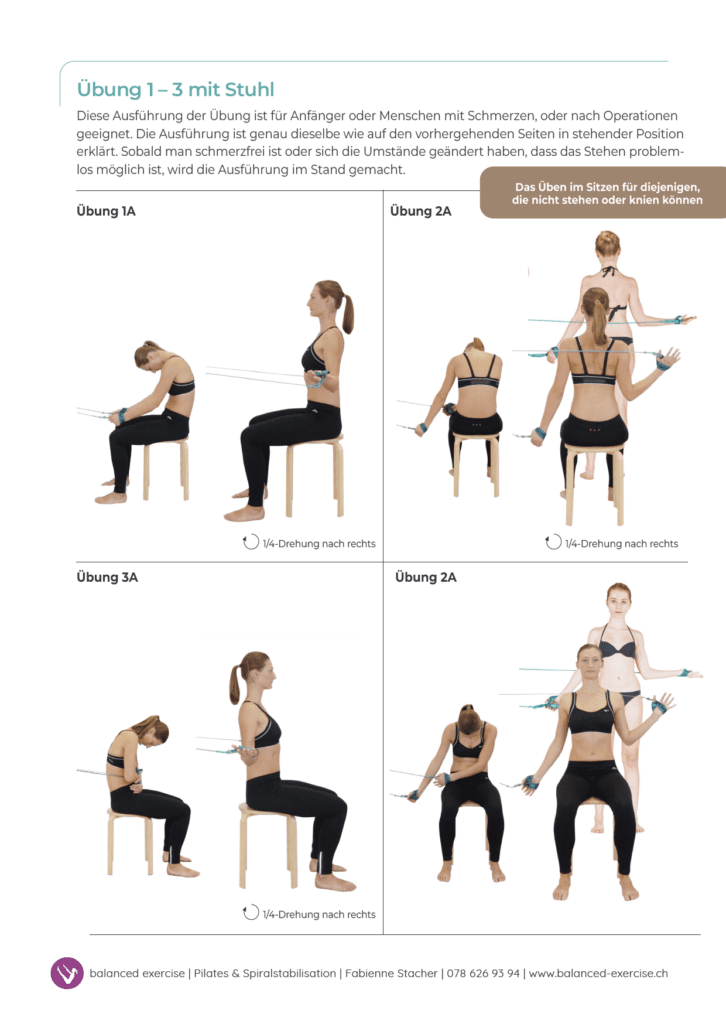 Übung 1 – 3 mit Stuhl

Diese Ausführung der Übung ist für Anfänger oder Menschen mit Schmerzen, oder nach Operationen geeignet. Die Ausführung ist genau dieselbe wie auf den vorhergehenden Seiten in stehender Position erklärt. Sobald man schmerzfrei ist oder sich die Umstände geändert haben, dass das Stehen problemlos möglich ist, wird die Ausführung im Stand gemacht.

Das Üben im Sitzen für diejenigen, die nicht stehen oder knien können

Übung 1A

1/4-Drehung nach rechts

Übung 2A

1/4-Drehung nach rechts

Übung 3A

1/4-Drehung nach rechts

Übung 2A

balanced exercise | Pilates & Spiralstabilisation | Fabienne Stacher | 078 626 93 94 | www.balanced-exercise.ch