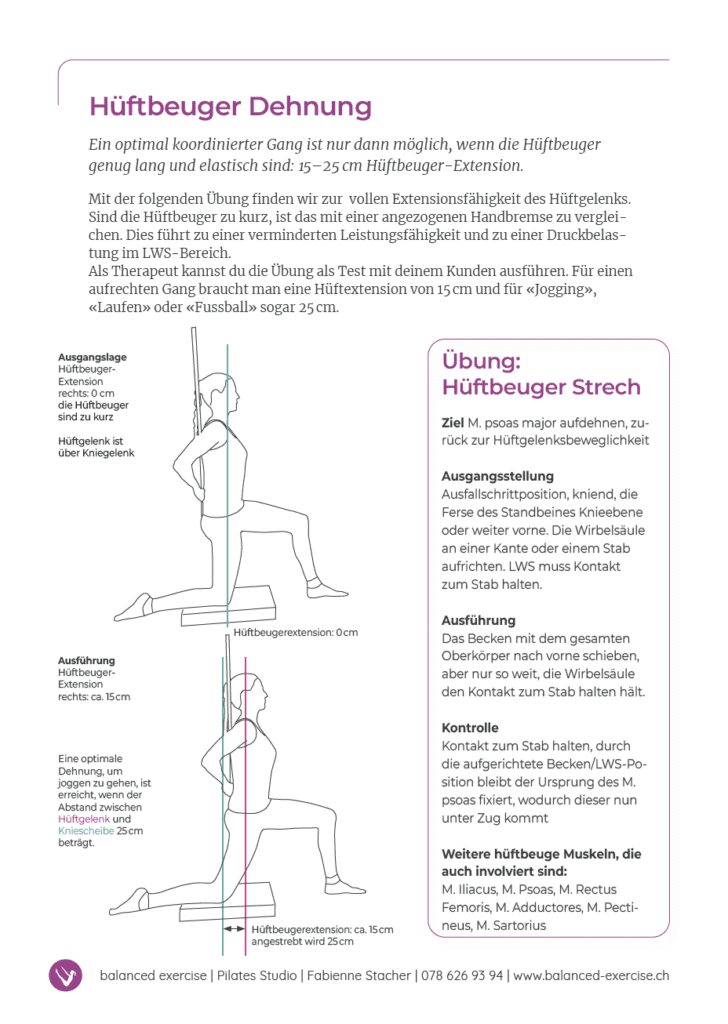 Hüftbeuger Dehnung

Ein optimal koordinierter Gang ist nur dann möglich, wenn die Hüftbeuger genug lang und elastisch sind: 15–25 cm Hüftbeuger-Extension.

Mit der folgenden Übung finden wir zur vollen Extensionsfähigkeit des Hüftgelenks. Sind die Hüftbeuger zu kurz, ist das mit einer angezogenen Handbremse zu vergleichen. Dies führt zu einer verminderten Leistungsfähigkeit und zu einer Druckbelastung im LWS-Bereich.
Als Therapeut kannst du die Übung als Test mit deinem Kunden ausführen. Für einen aufrechten Gang braucht man eine Hüftextension von 15 cm und für «Jogging», «Laufen» oder «Fussball» sogar 25 cm.

Ausgangslage
Hüftbeuger-Extension rechts: 0 cm
die Hüftbeuger sind zu kurz

Hüftgelenk ist über Kniegelenk

Hüftbeugerextension: 0 cm

Ausführung
Hüftbeuger-Extension rechts: ca. 15 cm

Eine optimale Dehnung, um joggen zu gehen, ist erreicht, wenn der Abstand zwischen Hüftgelenk und Kniescheibe 25 cm beträgt.

Hüftbeugerextension: ca. 15 cm
angestrebt wird 25 cm

Übung:
Hüftbeuger Strech

Ziel M. psoas major aufdehnen, zurück zur Hüftgelenksbeweglichkeit

Ausgangsstellung
Ausfallschrittposition, kniend, die Ferse des Standbeines Knieebene oder weiter vorne. Die Wirbelsäule an einer Kante oder einem Stab aufrichten. LWS muss Kontakt zum Stab halten.

Ausführung
Das Becken mit dem gesamten Oberkörper nach vorne schieben, aber nur so weit, die Wirbelsäule den Kontakt zum Stab halten hält.

Kontrolle
Kontakt zum Stab halten, durch die aufgerichtete Becken/LWS-Position bleibt der Ursprung des M. psoas fixiert, wodurch dieser nun unter Zug kommt

Weitere hüftbeuge Muskeln, die auch involviert sind:
M. Iliacus, M. Psoas, M. Rectus Femoris, M. Adductores, M. Pectineus, M. Sartorius

balanced exercise | Pilates Studio | Fabienne Stacher | 078 626 93 94 | www.balanced-exercise.ch